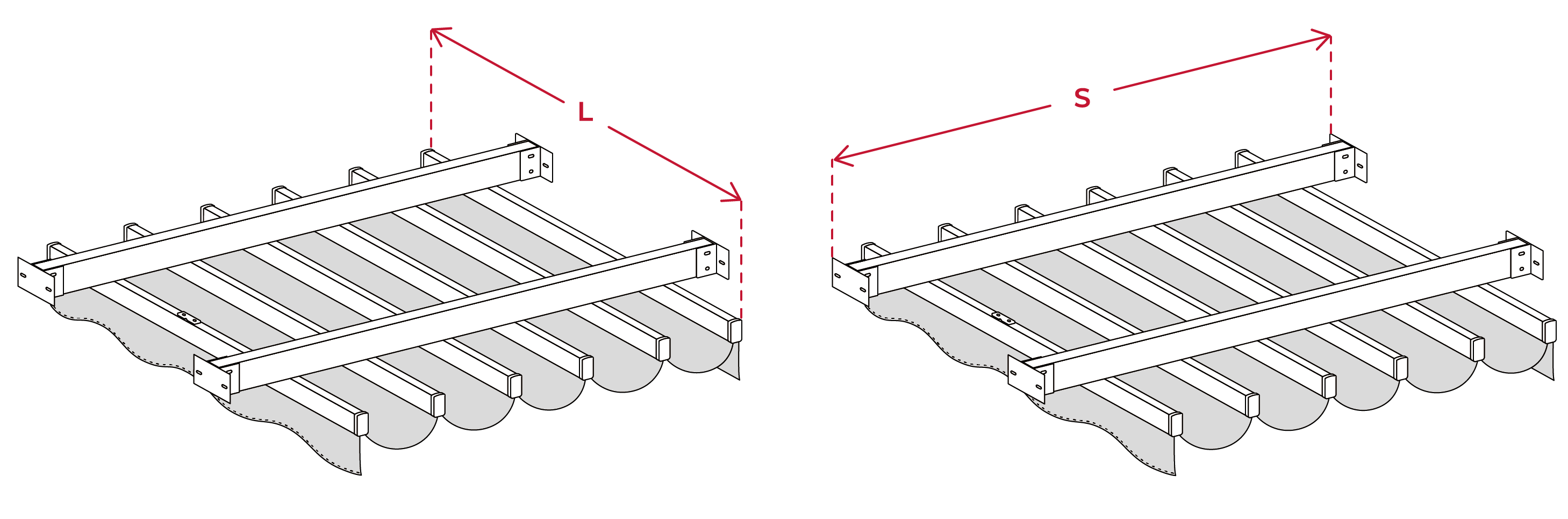 L

S